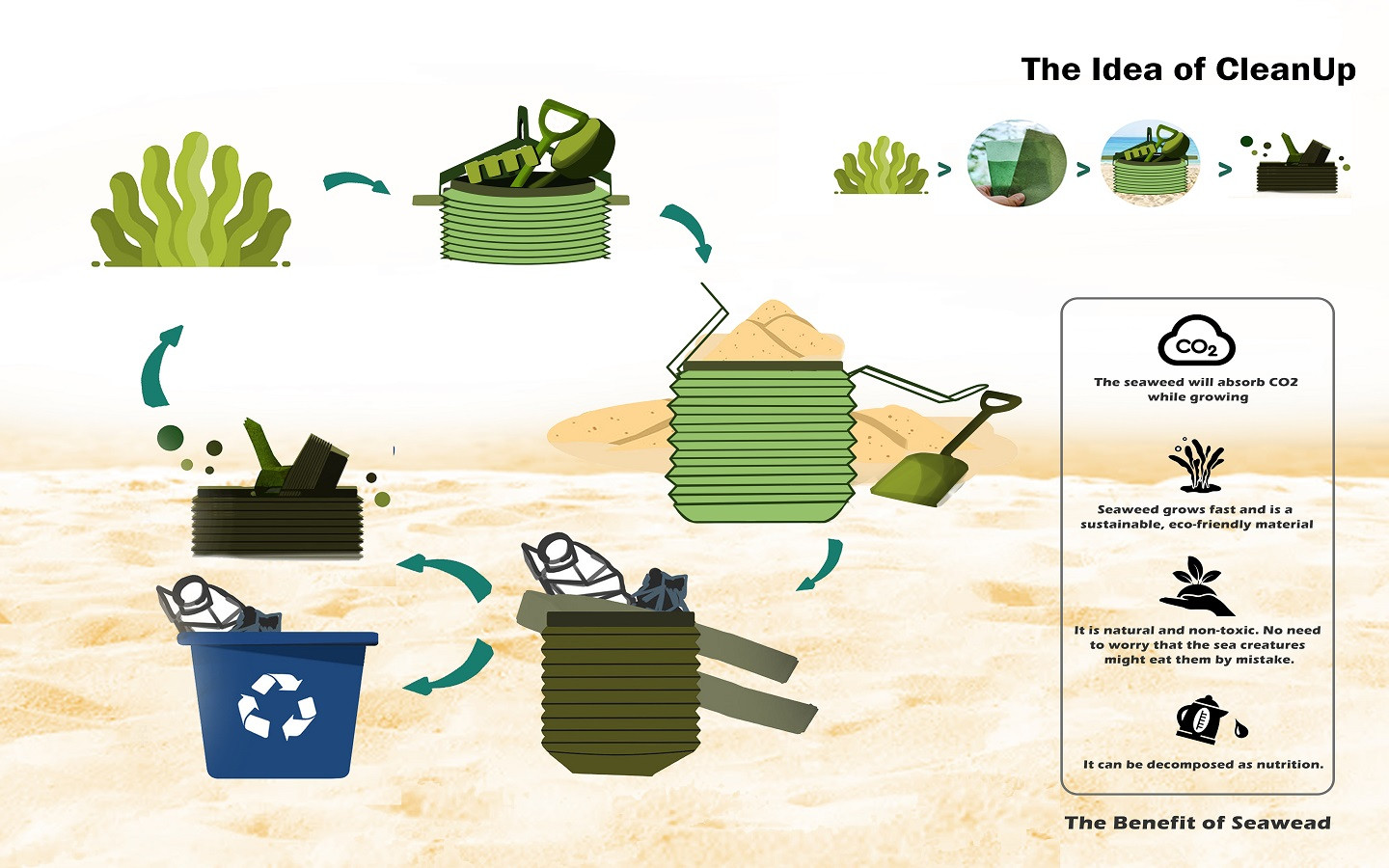 The Idea of CleanUp

> > >

$CO_2$

The seaweed will absorb CO2 while growing

Seaweed grows fast and is a sustainable, eco-friendly material

It is natural and non-toxic. No need to worry that the sea creatures might eat them by mistake.

It can be decomposed as nutrition.

The Benefit of Seawead