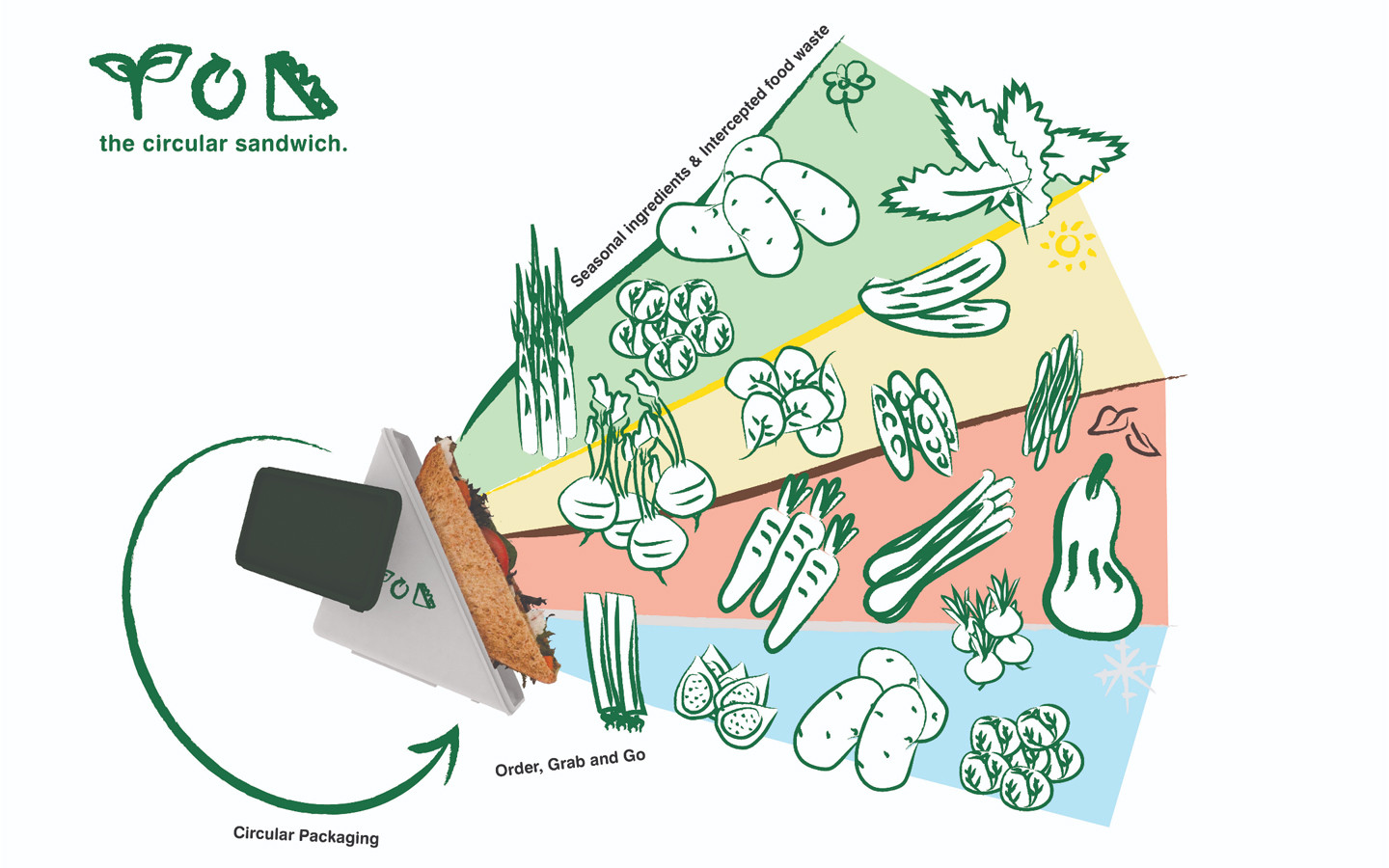 the circular sandwich.

Seasonal ingredients & Intercepted food waste

Order, Grab and Go

Circular Packaging