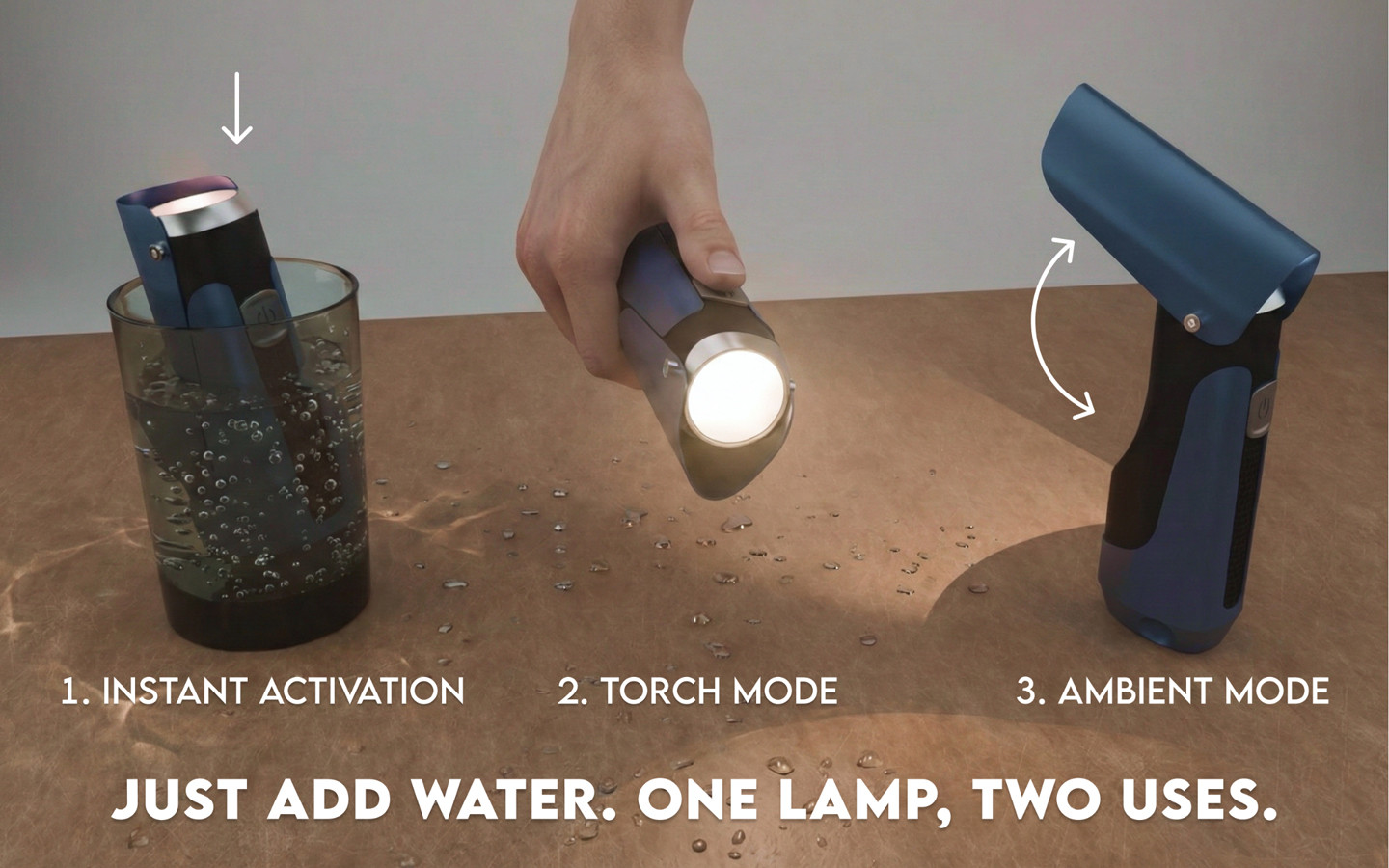 1. INSTANT ACTIVATION

2. TORCH MODE

3. AMBIENT MODE

JUST ADD WATER. ONE LAMP, TWO USES.