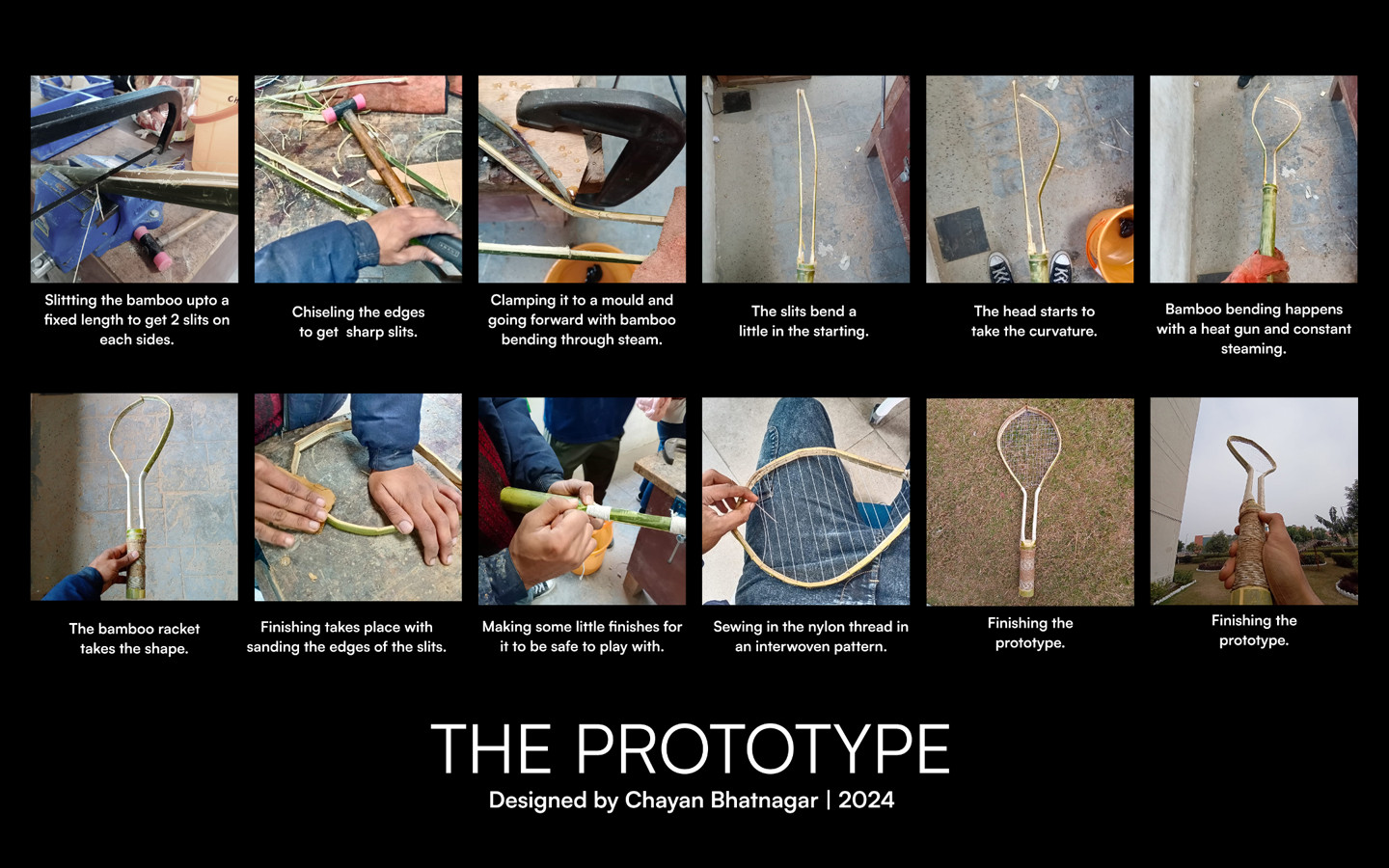 Slitting the bamboo upto a fixed length to get 2 slits on each sides.

Chiseling the edges to get sharp slits.

Clamping it to a mould and going forward with bamboo bending through steam.

The slits bend a little in the starting.

The head starts to take the curvature.

Bamboo bending happens with a heat gun and constant steaming.

The bamboo racket takes the shape.

Finishing takes place with sanding the edges of the slits.

Making some little finishes for it to be safe to play with.

Sewing in the nylon thread in an interwoven pattern.

Finishing the prototype.

Finishing the prototype.

THE PROTOTYPE

Designed by Chayan Bhatnagar | 2024