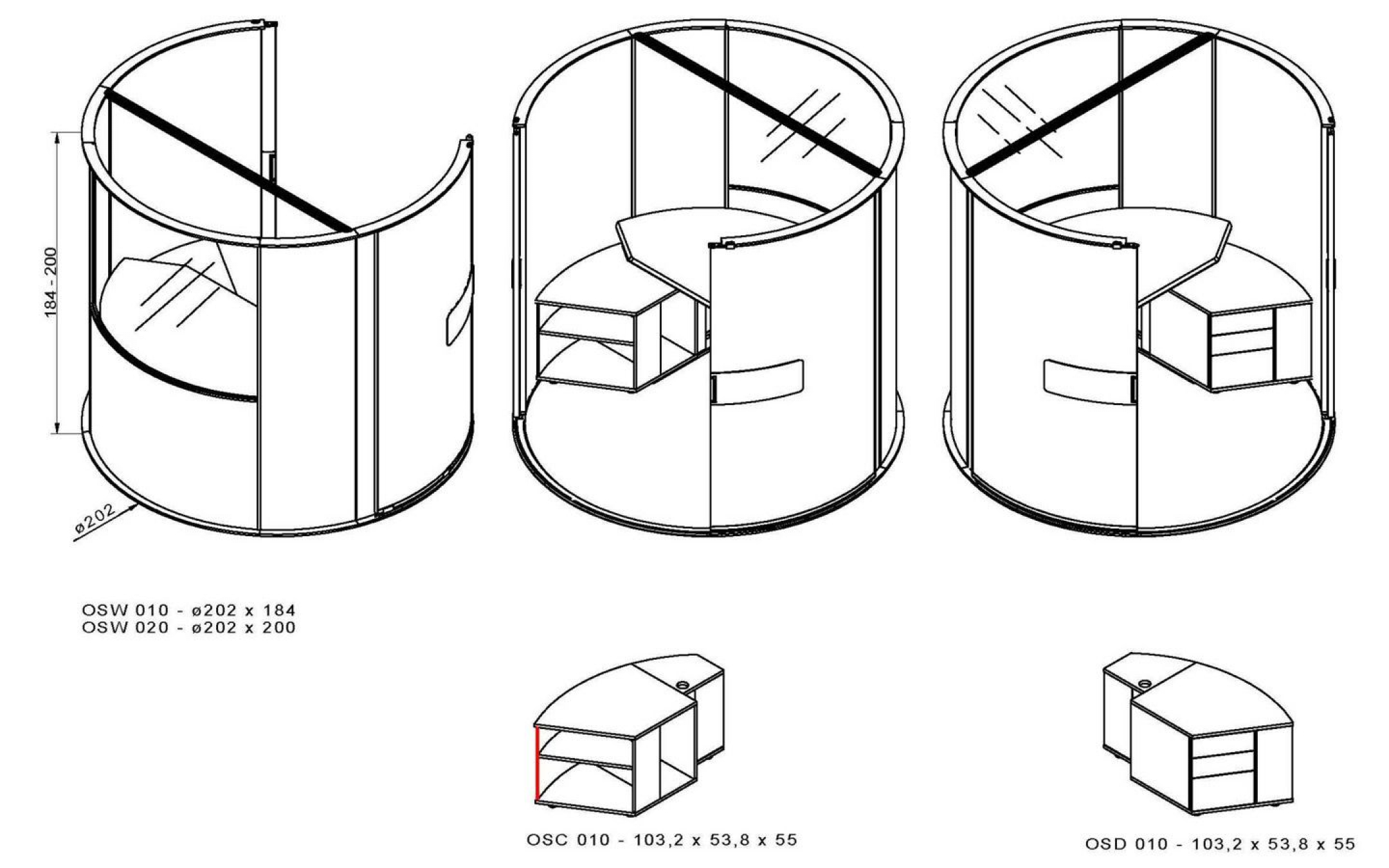 184 - 200

ø202

OSW 010 - ø202 x 184
OSW 020 - ø202 x 200

OSC 010 - 103,2 x 53,8 x 55

OSD 010 - 103,2 x 53,8 x 55